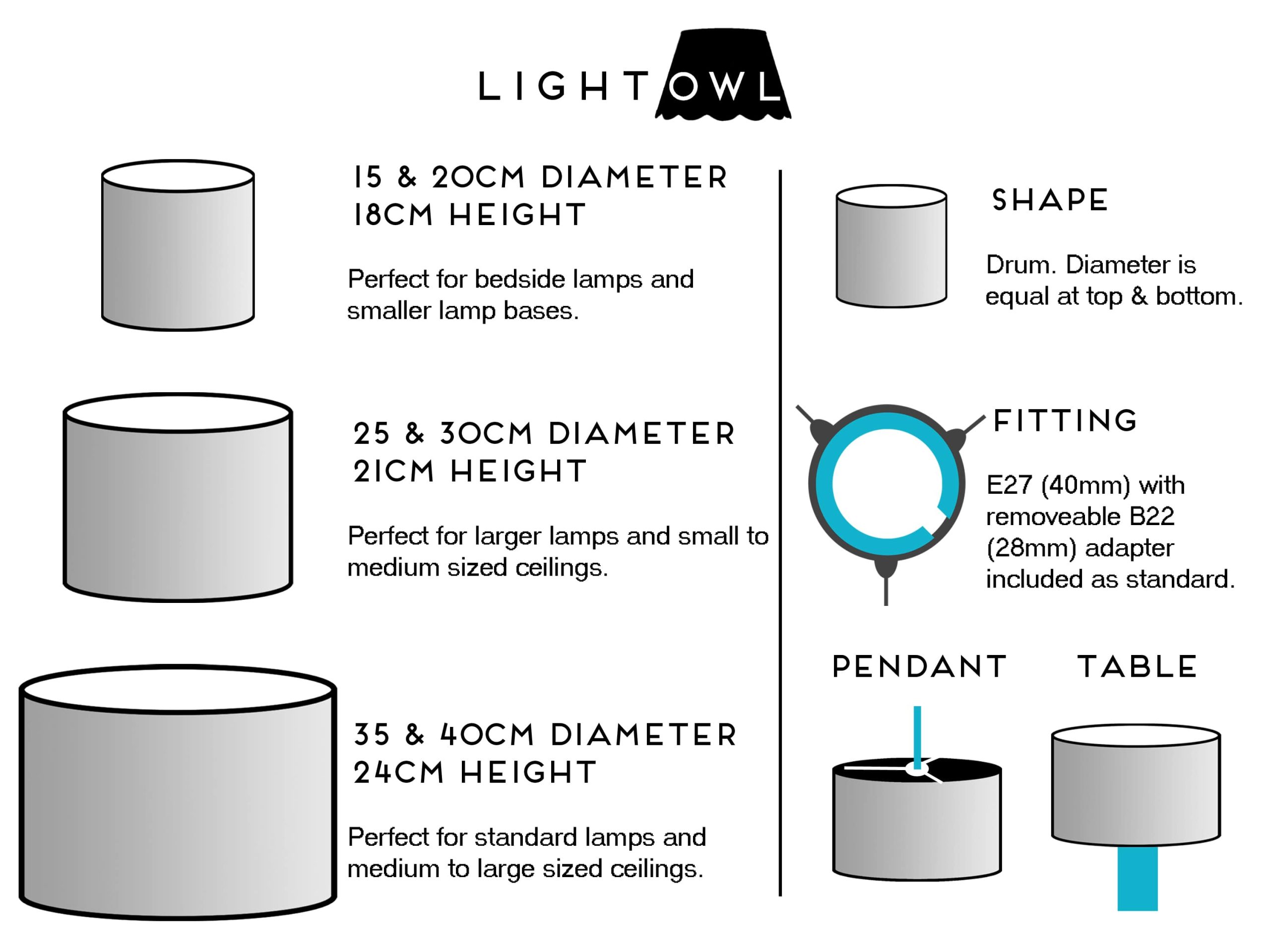 LIGHT OWL

15 & 20CM DIAMETER
18CM HEIGHT

Perfect for bedside lamps and smaller lamp bases.

25 & 30CM DIAMETER
21CM HEIGHT

Perfect for larger lamps and small to medium sized ceilings.

35 & 40CM DIAMETER
24CM HEIGHT

Perfect for standard lamps and medium to large sized ceilings.

SHAPE

Drum. Diameter is equal at top & bottom.

FITTING

E27 (40mm) with removeable B22 (28mm) adapter included as standard.

PENDANT

TABLE