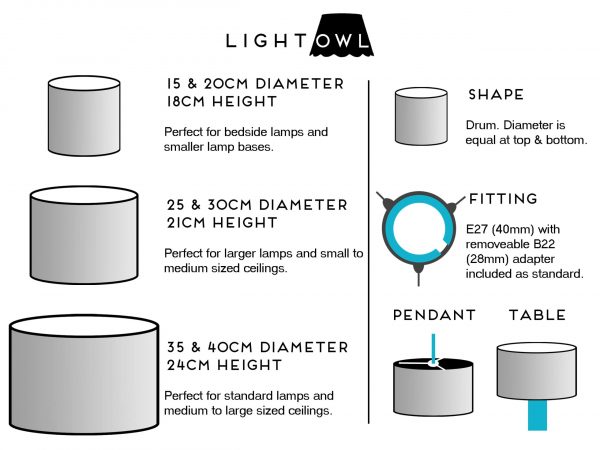 LIGHT OWL

15 & 20CM DIAMETER
18CM HEIGHT

Perfect for bedside lamps and smaller lamp bases.

25 & 30CM DIAMETER
21CM HEIGHT

Perfect for larger lamps and small to medium sized ceilings.

35 & 40CM DIAMETER
24CM HEIGHT

Perfect for standard lamps and medium to large sized ceilings.

SHAPE

Drum. Diameter is equal at top & bottom.

FITTING

E27 (40mm) with removeable B22 (28mm) adapter included as standard.

PENDANT

TABLE